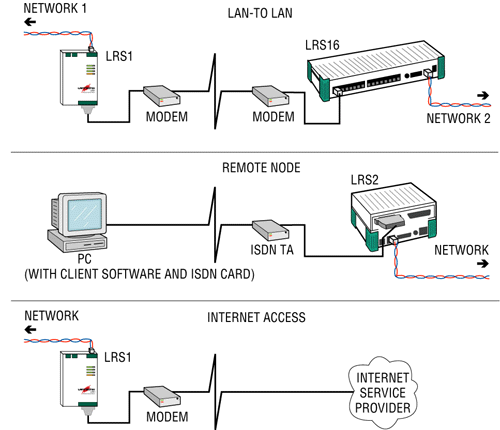 NETWORK 1

LAN-TO LAN

LRS1

LRS16

MODEM

MODEM

NETWORK 2

REMOTE NODE

LRS2

PC
(WITH CLIENT SOFTWARE AND ISDN CARD)

ISDN TA

NETWORK

NETWORK

INTERNET ACCESS

LRS1

MODEM

INTERNET SERVICE PROVIDER